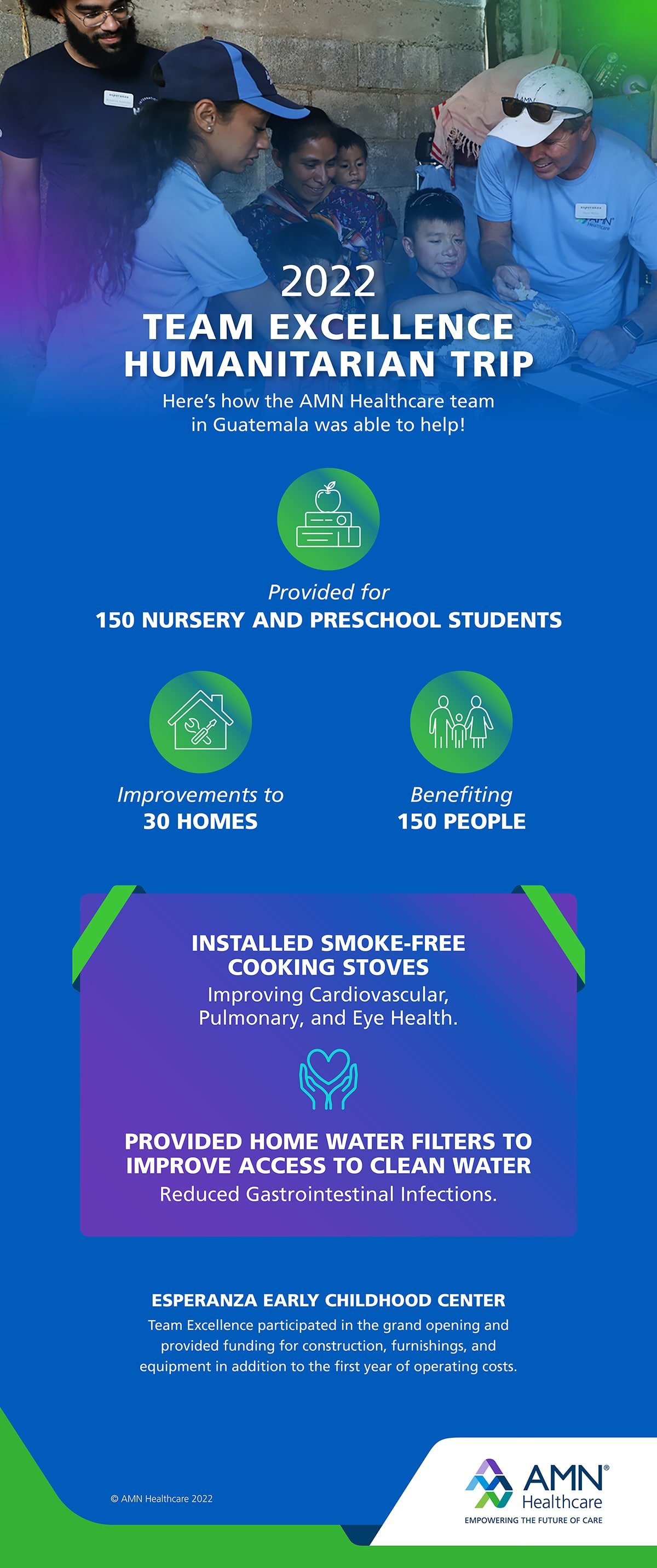 2022
TEAM EXCELLENCE HUMANITARIAN TRIP
Here's how the AMN Healthcare team in Guatemala was able to help!

Provided for
150 NURSERY AND PRESCHOOL STUDENTS

Improvements to
30 HOMES

Benefiting
150 PEOPLE

INSTALLED SMOKE-FREE COOKING STOVES
Improving Cardiovascular, Pulmonary, and Eye Health.

PROVIDED HOME WATER FILTERS TO IMPROVE ACCESS TO CLEAN WATER
Reduced Gastrointestinal Infections.

ESPERANZA EARLY CHILDHOOD CENTER
Team Excellence participated in the grand opening and provided funding for construction, furnishings, and equipment in addition to the first year of operating costs.

© AMN Healthcare 2022

AMN® Healthcare
EMPOWERING THE FUTURE OF CARE