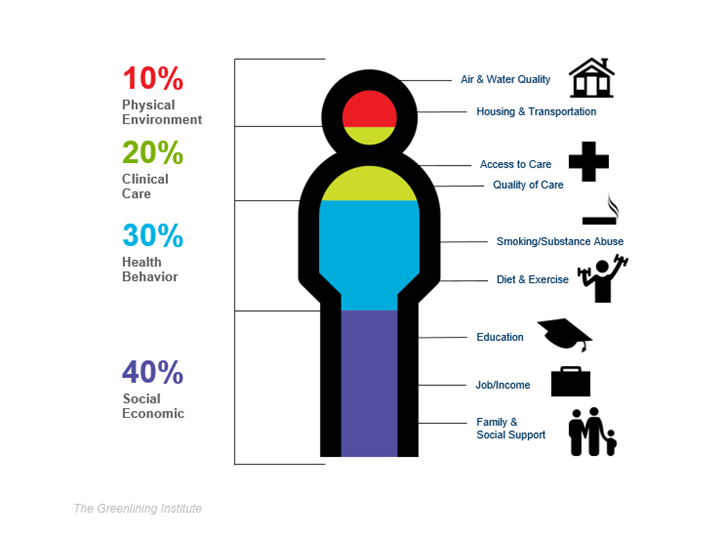 10%
Physical Environment

20%
Clinical Care

30%
Health Behavior

40%
Social Economic

Air & Water Quality

Housing & Transportation

Access to Care

Quality of Care

Smoking/Substance Abuse

Diet & Exercise

Education

Job/Income

Family & Social Support

The Greenlining Institute